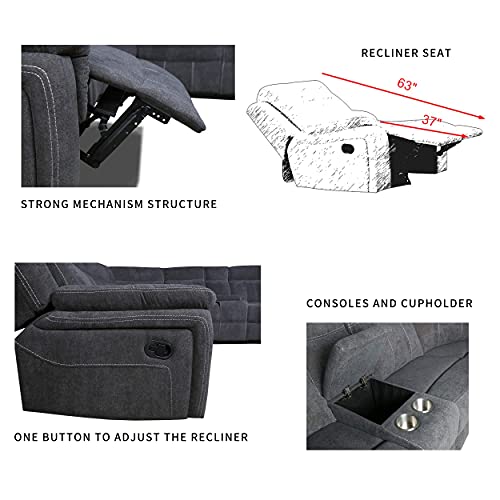 RECLINER SEAT

63"

37"

STRONG MECHANISM STRUCTURE

CONSOLES AND CUPHOLDER

ONE BUTTON TO ADJUST THE RECLINER