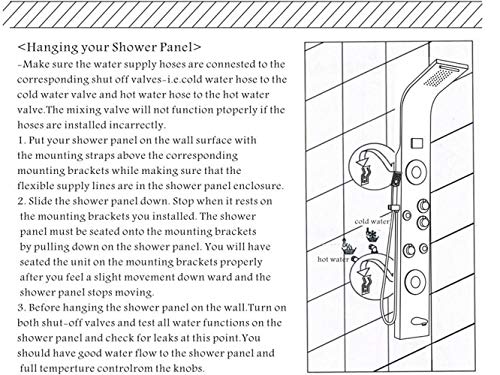 <Hanging your Shower Panel>
-Make sure the water supply hoses are connested to the corresponding shut off valves-i.e.cold water hose to the cold water valve and hot water hose to the hot water valve.The mixing valve will not function ptoperly if the hoses are installed incarrectly.

1. Put your shower panel on the wall surface with the mounting straps above the corresponding mounting brackets while making sure that the flexible supply lines are in the shower panel enclosure.

2. Slide the shower panel down. Stop when it rests on the mounting brackets you installed. The shower panel must be seated onto the mounting brackets by pulling down on the shower panel. You will have seated the unit on the mounting brackets properly after you feel a slight movement down ward and the shower panel stops moving.

3. Before hanging the shower panel on the wall.Turn on both shut-off valves and test all water functions on the shower panel and check for leaks at this point.You should have good water flow to the shower panel and full temperture controlrom the knobs.

cold water
hot water